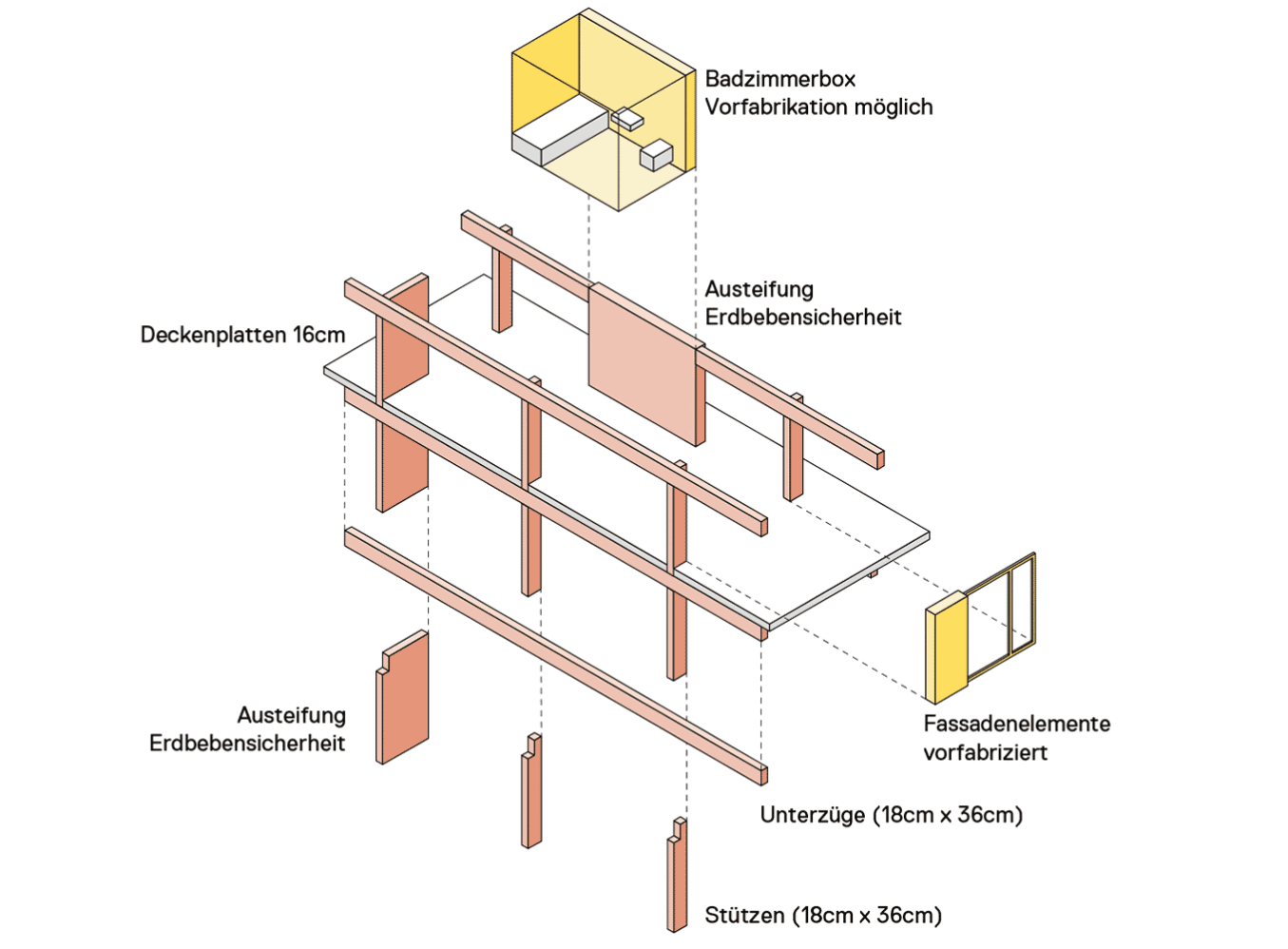 Badzimmerbox
Vorfabrikation möglich

Austeifung
Erdbebensicherheit

Deckenplatten 16cm

Austeifung
Erdbebensicherheit

Fassadenelemente
vorfabriziert

Unterzüge (18cm x 36cm)

Stützen (18cm x 36cm)